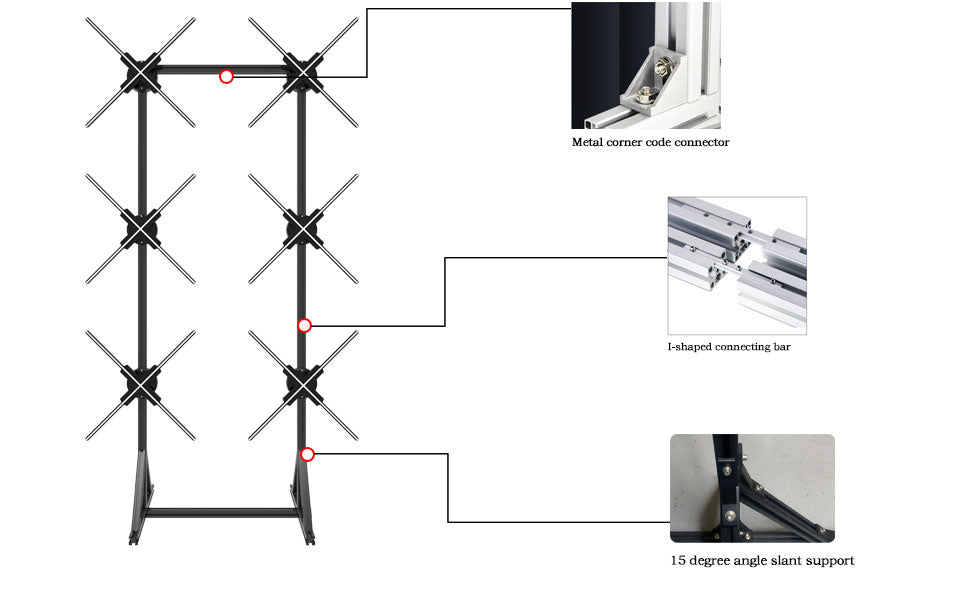 Metal corner code connector

I-shaped connecting bar

15 degree angle slant support